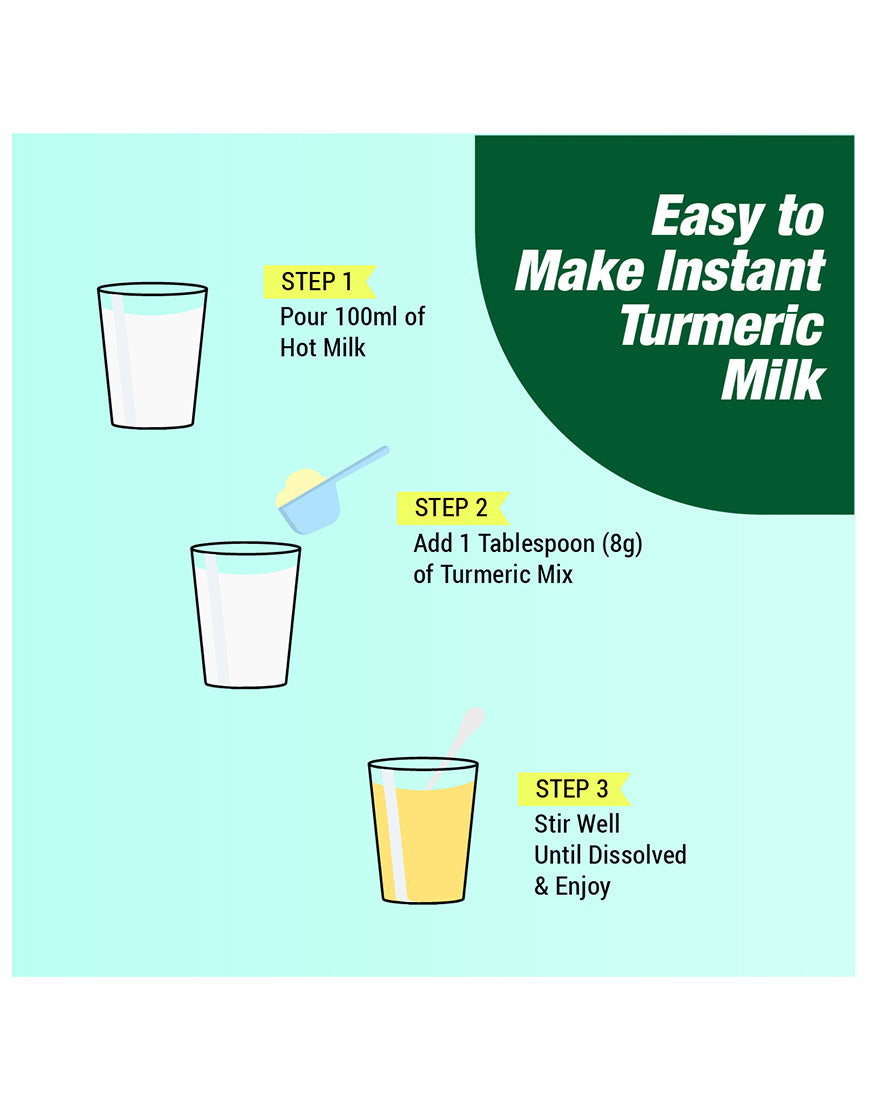 Easy to Make Instant Turmeric Milk

STEP 1
Pour 100ml of Hot Milk

STEP 2
Add 1 Tablespoon (8g) of Turmeric Mix

STEP 3
Stir Well Until Dissolved & Enjoy