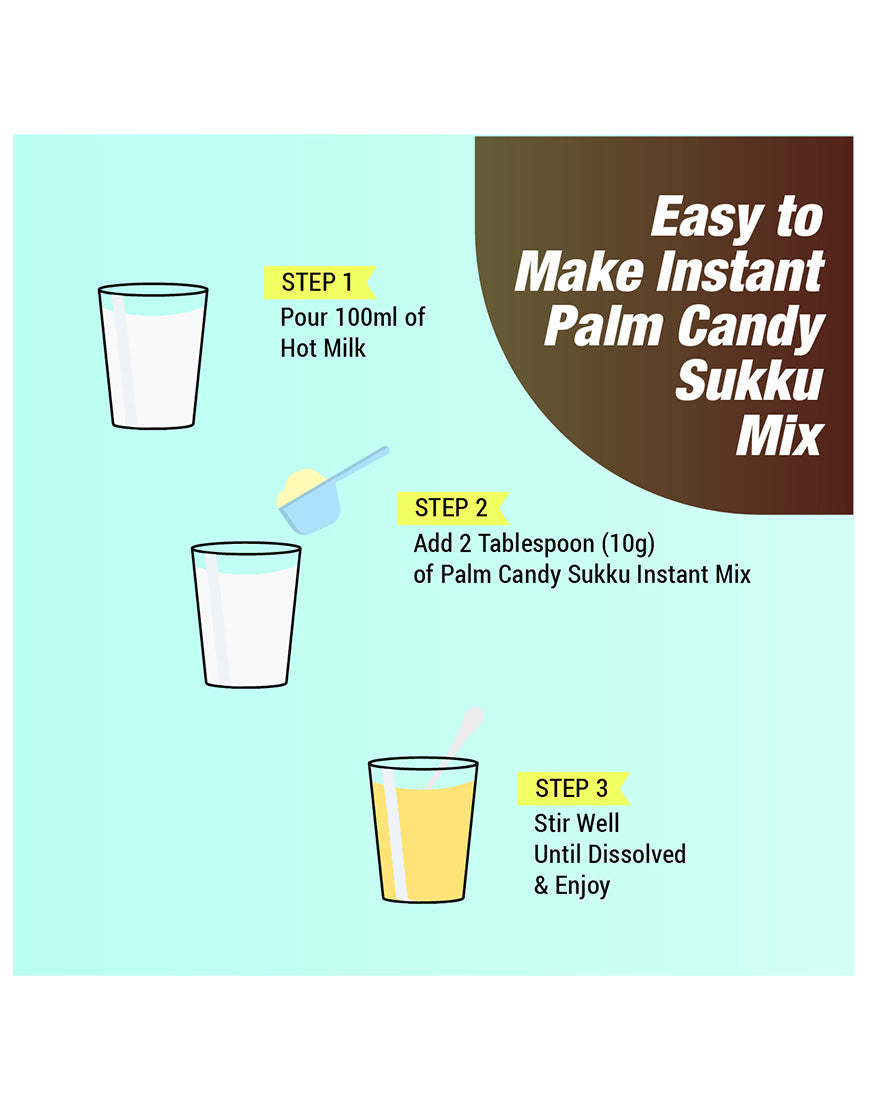 Easy to Make Instant Palm Candy Sukku Mix

STEP 1
Pour 100ml of Hot Milk

STEP 2
Add 2 Tablespoon (10g) of Palm Candy Sukku Instant Mix

STEP 3
Stir Well Until Dissolved & Enjoy