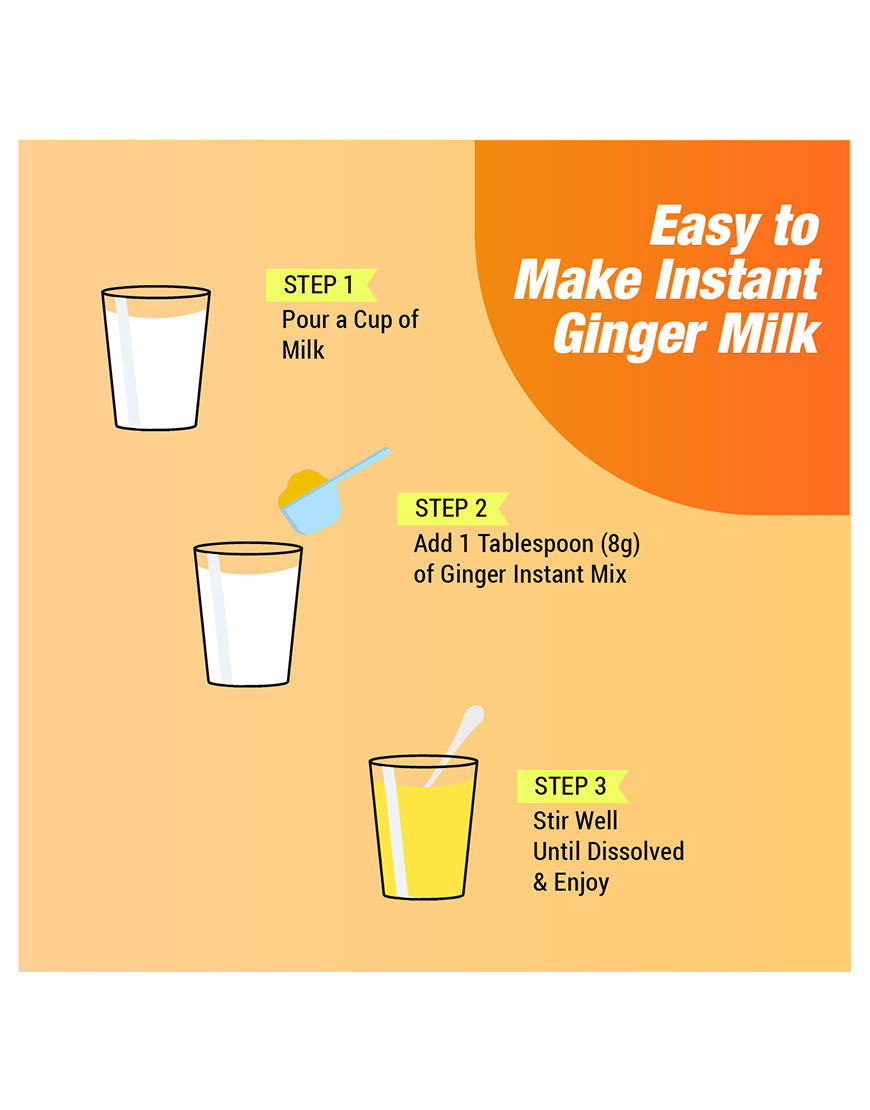 Easy to Make Instant Ginger Milk

STEP 1
Pour a Cup of Milk

STEP 2
Add 1 Tablespoon (8g) of Ginger Instant Mix

STEP 3
Stir Well Until Dissolved & Enjoy