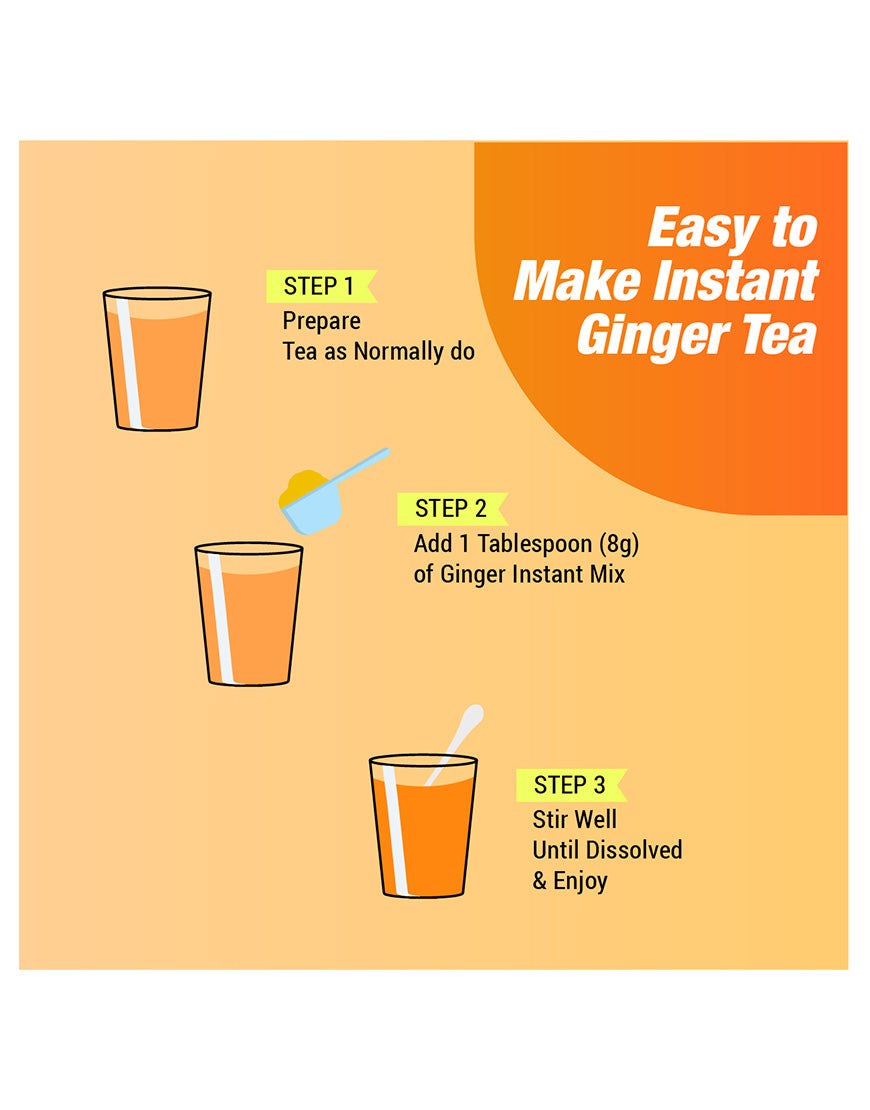 Easy to Make Instant Ginger Tea

STEP 1
Prepare
Tea as Normally do

STEP 2
Add 1 Tablespoon (8g)
of Ginger Instant Mix

STEP 3
Stir Well
Until Dissolved
& Enjoy